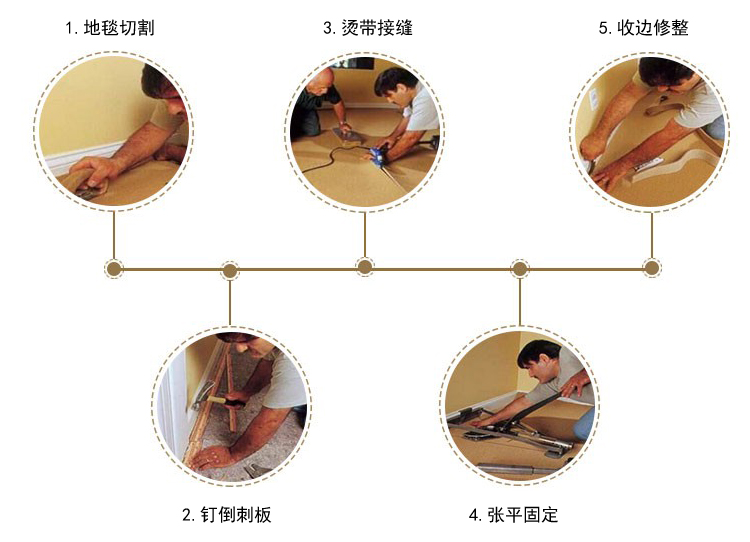 1. 地毯切割

3. 烫带接缝

5. 收边修整

2. 钉倒刺板

4. 张平固定